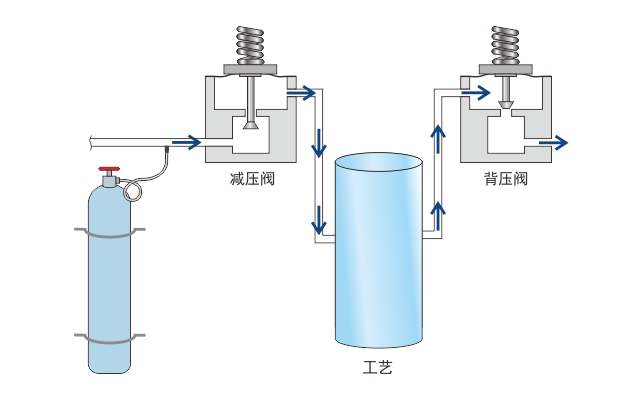 减压阀

背压阀

工艺